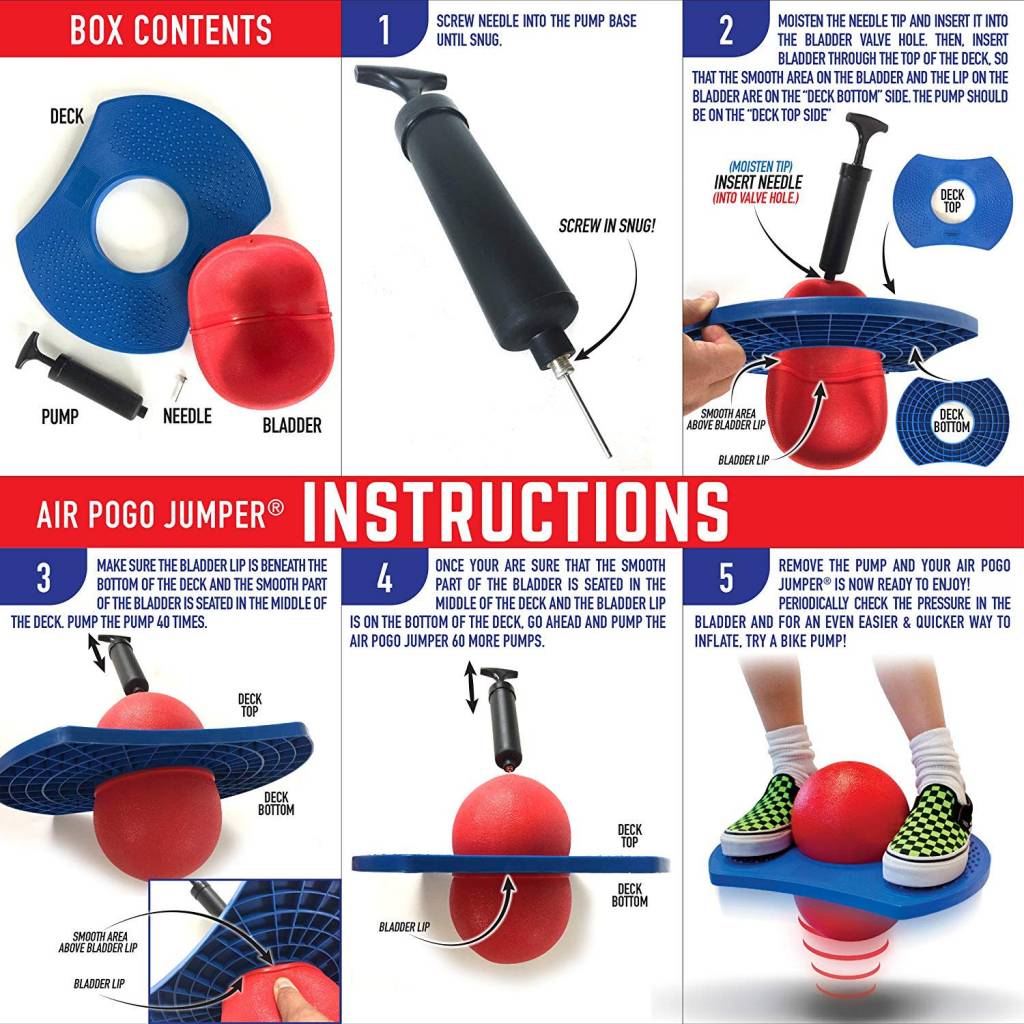 BOX CONTENTS

DECK

PUMP

NEEDLE

BLADDER

1

SCREW NEEDLE INTO THE PUMP BASE UNTIL SNUG.

SCREW IN SNUG!

2

MOISTEN THE NEEDLE TIP AND INSERT IT INTO THE BLADDER VALVE HOLE. THEN, INSERT BLADDER THROUGH THE TOP OF THE DECK, SO THAT THE SMOOTH AREA ON THE BLADDER AND THE LIP ON THE BLADDER ARE ON THE "DECK BOTTOM" SIDE. THE PUMP SHOULD BE ON THE "DECK TOP SIDE"

(MOISTEN TIP)
INSERT NEEDLE
(INTO VALVE HOLE.)

DECK TOP

SMOOTH AREA ABOVE BLADDER LIP

BLADDER LIP

DECK BOTTOM

AIR POGO JUMPER® INSTRUCTIONS

3

MAKE SURE THE BLADDER LIP IS BENEATH THE BOTTOM OF THE DECK AND THE SMOOTH PART OF THE BLADDER IS SEATED IN THE MIDDLE OF THE DECK. PUMP THE PUMP 40 TIMES.

DECK TOP

DECK BOTTOM

SMOOTH AREA ABOVE BLADDER LIP

BLADDER LIP

4

ONCE YOUR ARE SURE THAT THE SMOOTH PART OF THE BLADDER IS SEATED IN THE MIDDLE OF THE DECK AND THE BLADDER LIP IS ON THE BOTTOM OF THE DECK, GO AHEAD AND PUMP THE AIR POGO JUMPER 60 MORE PUMPS.

DECK TOP

DECK BOTTOM

BLADDER LIP

5

REMOVE THE PUMP AND YOUR AIR POGO JUMPER® IS NOW READY TO ENJOY! PERIODICALLY CHECK THE PRESSURE IN THE BLADDER AND FOR AN EVEN EASIER & QUICKER WAY TO INFLATE, TRY A BIKE PUMP!