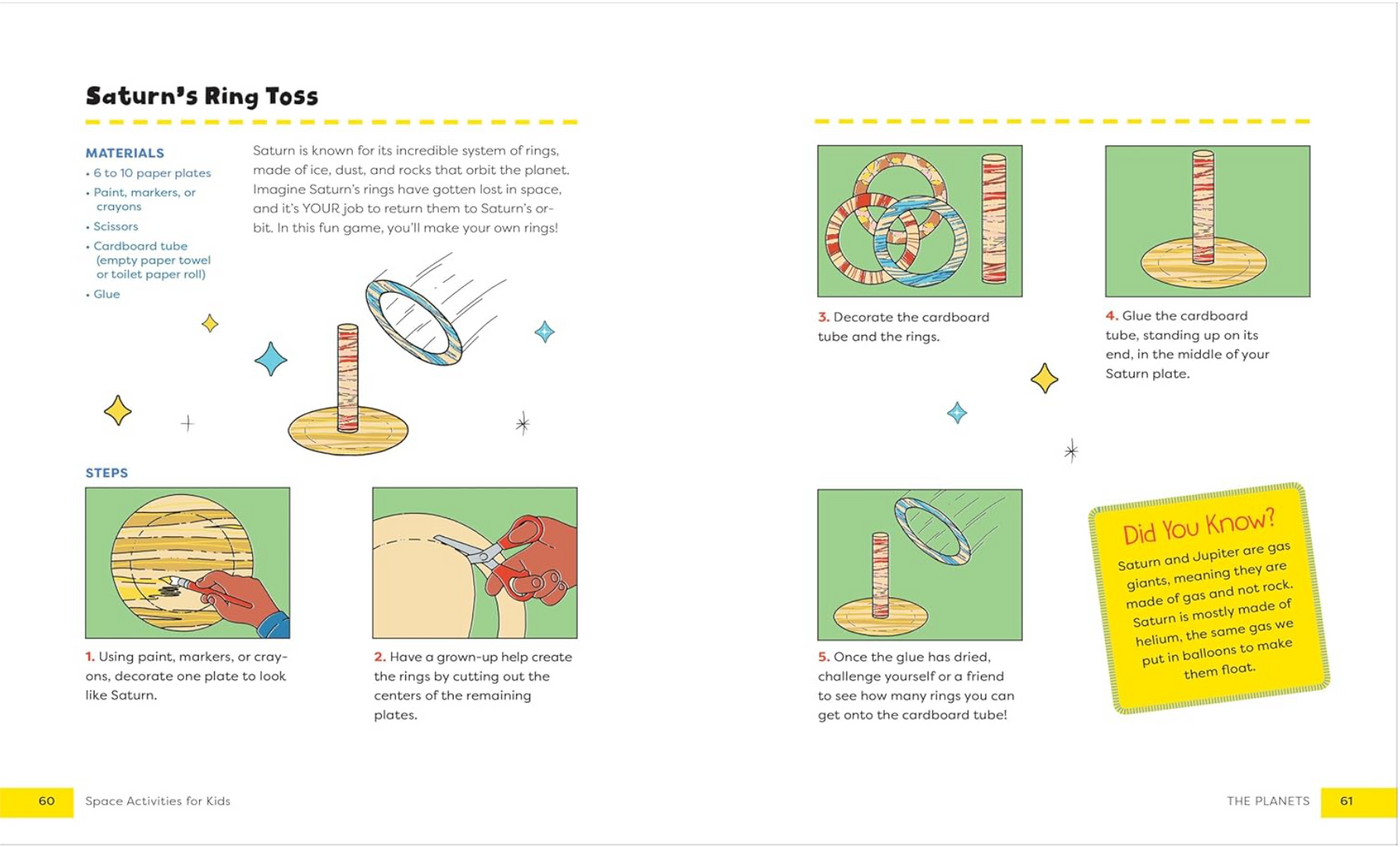 Saturn's Ring Toss

MATERIALS
• 6 to 10 paper plates
• Paint, markers, or crayons
• Scissors
• Cardboard tube (empty paper towel or toilet paper roll)
• Glue

Saturn is known for its incredible system of rings, made of ice, dust, and rocks that orbit the planet. Imagine Saturn's rings have gotten lost in space, and it's YOUR job to return them to Saturn's orbit. In this fun game, you'll make your own rings!

STEPS

1. Using paint, markers, or crayons, decorate one plate to look like Saturn.

2. Have a grown-up help create the rings by cutting out the centers of the remaining plates.

3. Decorate the cardboard tube and the rings.

4. Glue the cardboard tube, standing up on its end, in the middle of your Saturn plate.

5. Once the glue has dried, challenge yourself or a friend to see how many rings you can get onto the cardboard tube!

Did You Know?
Saturn and Jupiter are gas giants, meaning they are made of gas and not rock. Saturn is mostly made of helium, the same gas we put in balloons to make them float.

60 Space Activities for Kids

THE PLANETS 61