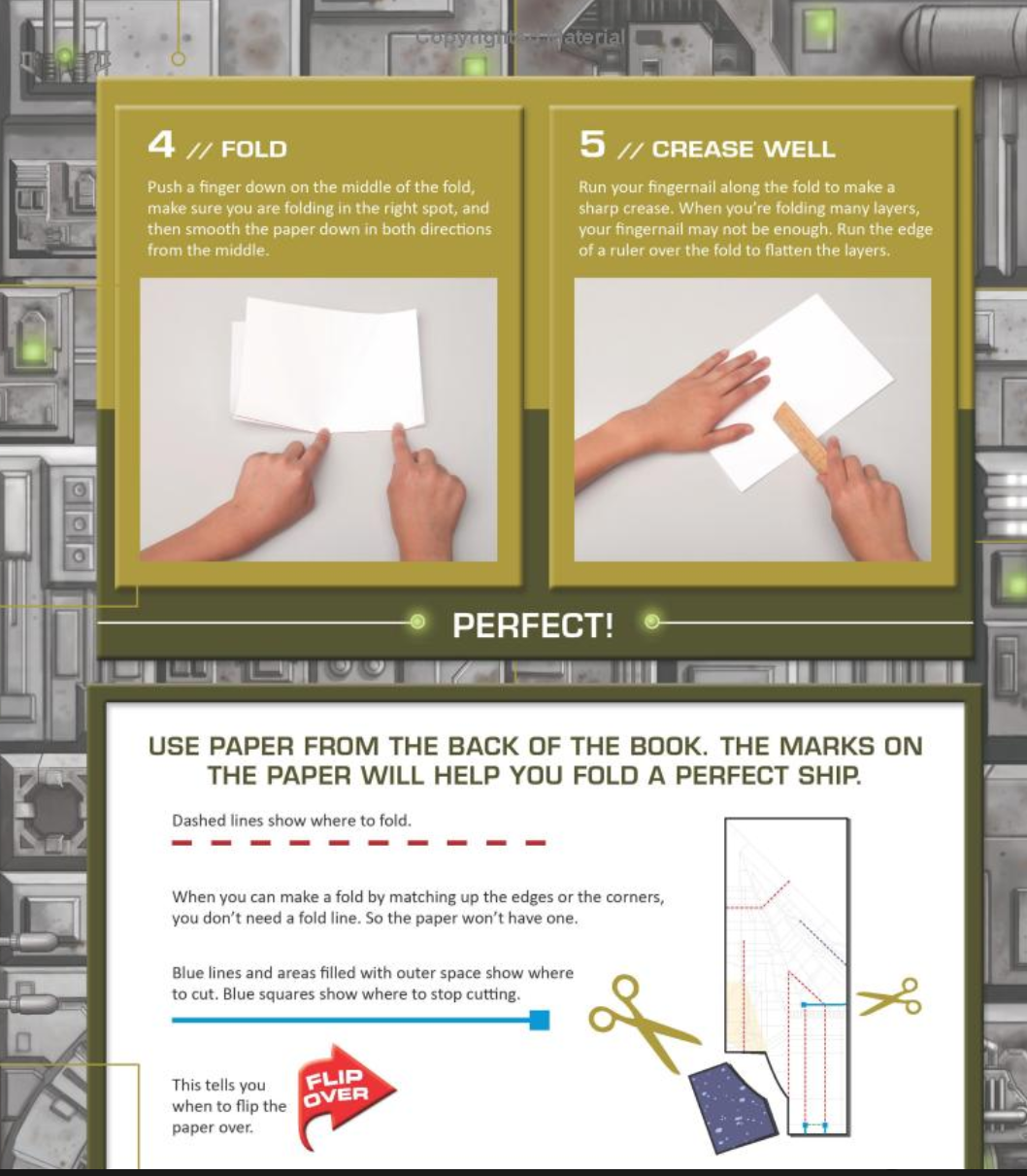 Copyrighted material

4 // FOLD

Push a finger down on the middle of the fold, make sure you are folding in the right spot, and then smooth the paper down in both directions from the middle.

5 // CREASE WELL

Run your fingernail along the fold to make a sharp crease. When you're folding many layers, your fingernail may not be enough. Run the edge of a ruler over the fold to flatten the layers.

PERFECT!

USE PAPER FROM THE BACK OF THE BOOK. THE MARKS ON THE PAPER WILL HELP YOU FOLD A PERFECT SHIP.

Dashed lines show where to fold.

When you can make a fold by matching up the edges or the corners, you don't need a fold line. So the paper won't have one.

Blue lines and areas filled with outer space show where to cut. Blue squares show where to stop cutting.

This tells you when to flip the paper over.

FLIP OVER