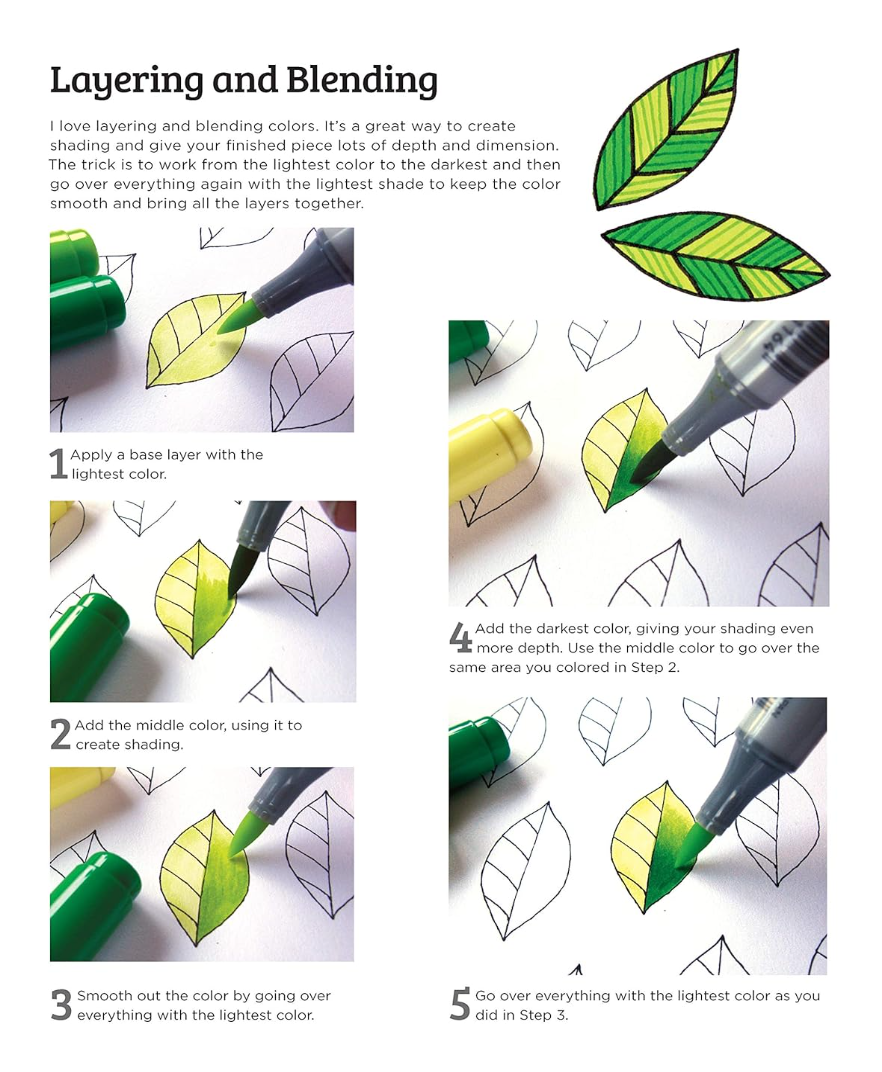 Layering and Blending

I love layering and blending colors. It's a great way to create shading and give your finished piece lots of depth and dimension. The trick is to work from the lightest color to the darkest and then go over everything again with the lightest shade to keep the color smooth and bring all the layers together.

1 Apply a base layer with the lightest color.

2 Add the middle color, using it to create shading.

3 Smooth out the color by going over everything with the lightest color.

4 Add the darkest color, giving your shading even more depth. Use the middle color to go over the same area you colored in Step 2.

5 Go over everything with the lightest color as you did in Step 3.