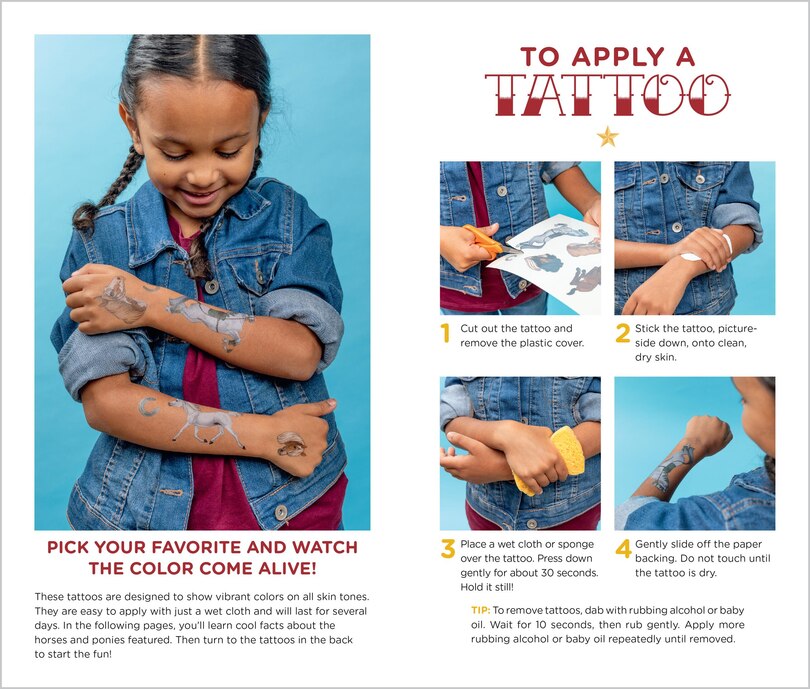 PICK YOUR FAVORITE AND WATCH THE COLOR COME ALIVE!

These tattoos are designed to show vibrant colors on all skin tones. They are easy to apply with just a wet cloth and will last for several days. In the following pages, you'll learn cool facts about the horses and ponies featured. Then turn to the tattoos in the back to start the fun!

TO APPLY A TATTOO

1 Cut out the tattoo and remove the plastic cover.

2 Stick the tattoo, picture-side down, onto clean, dry skin.

3 Place a wet cloth or sponge over the tattoo. Press down gently for about 30 seconds. Hold it still!

4 Gently slide off the paper backing. Do not touch until the tattoo is dry.

TIP: To remove tattoos, dab with rubbing alcohol or baby oil. Wait for 10 seconds, then rub gently. Apply more rubbing alcohol or baby oil repeatedly until removed.